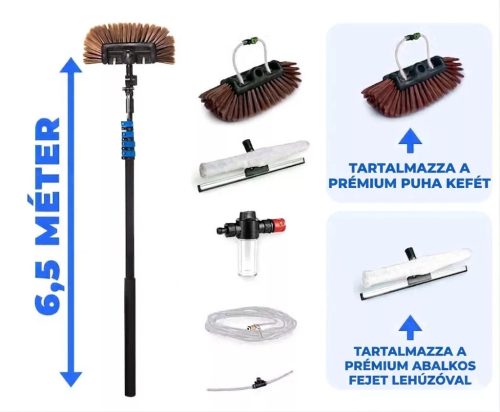 6,5 MÉTER

TARTALMAZZA A PRÉMIUM PUHA KEFÉT

TARTALMAZZA A PRÉMIUM ABALKOS FEJET LEHÚZÓVAL