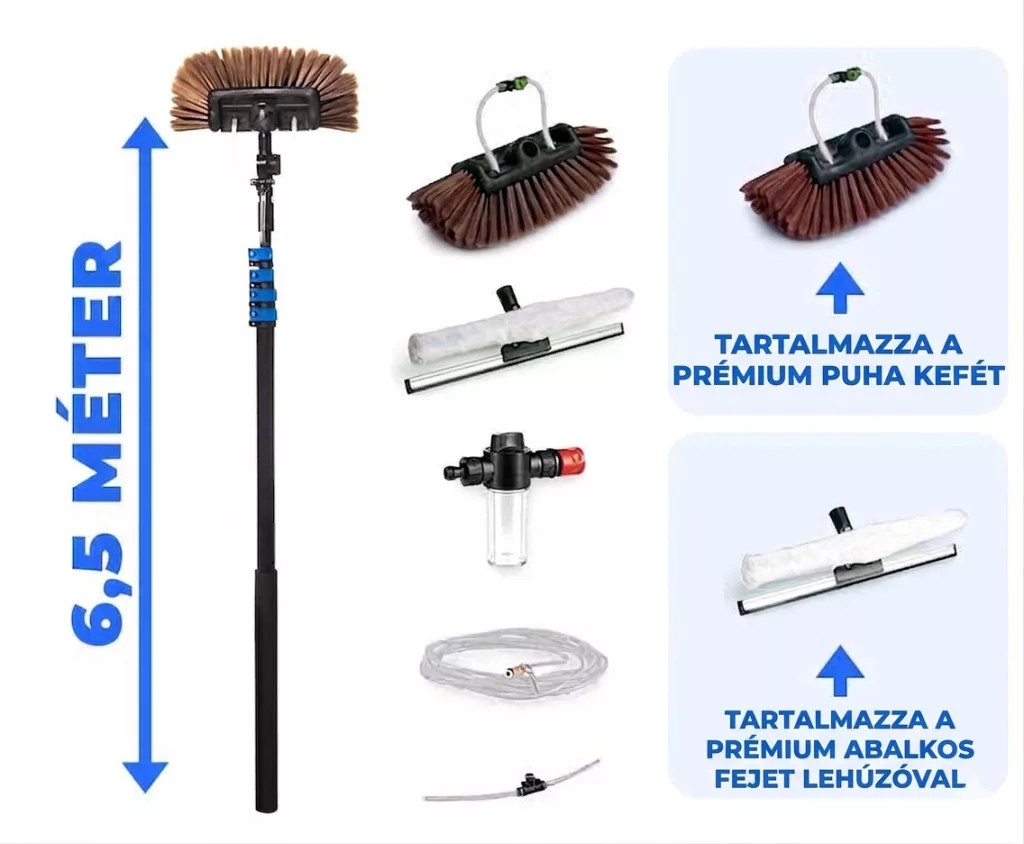 6,5 MÉTER

TARTALMAZZA A PRÉMIUM PUHA KEFÉT

TARTALMAZZA A PRÉMIUM ABALKOS FEJET LEHÚZÓVAL